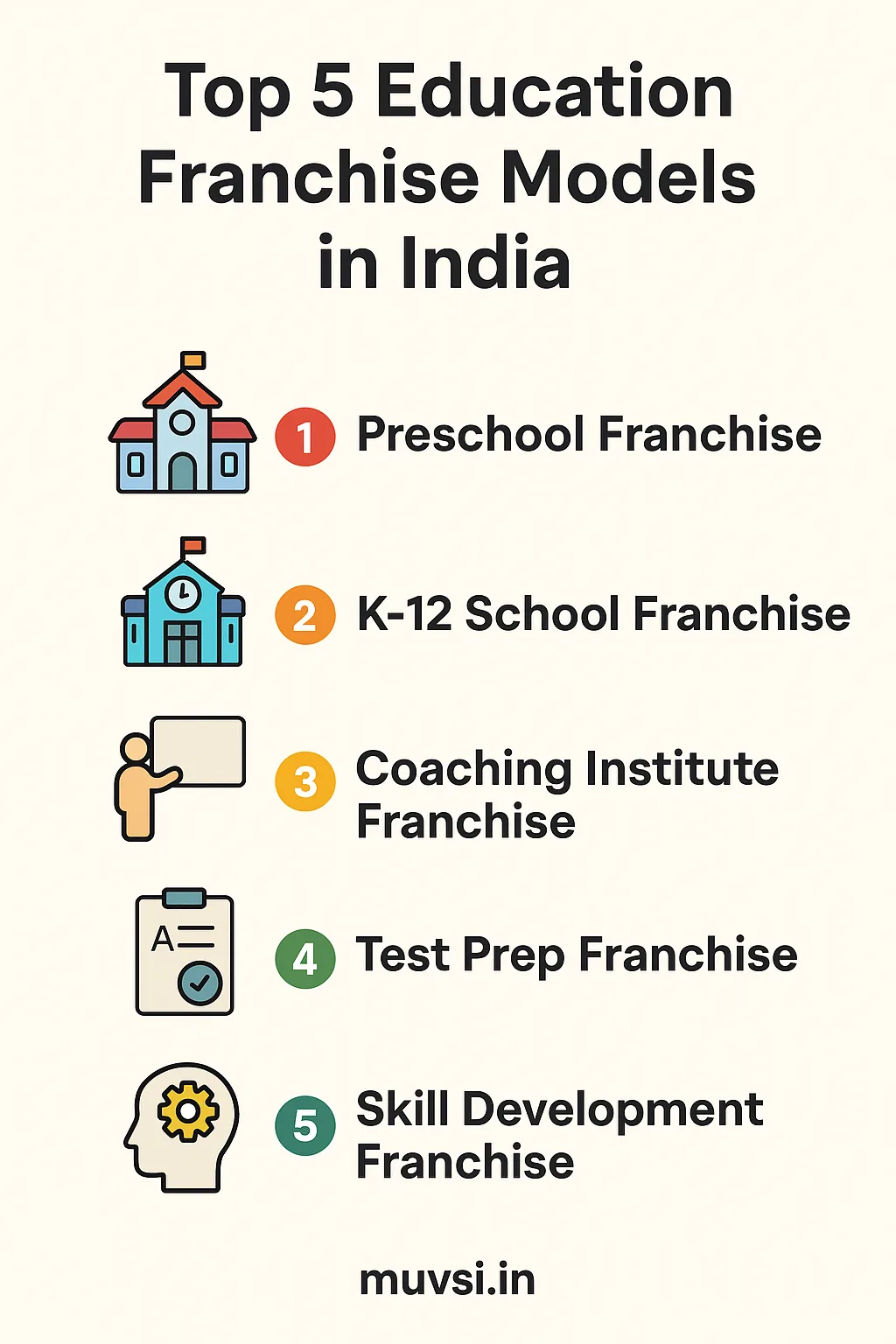 Top 5 Education Franchise Models in India

1 Preschool Franchise

2 K-12 School Franchise

3 Coaching Institute Franchise

A

4 Test Prep Franchise

5 Skill Development Franchise

muvsi.in